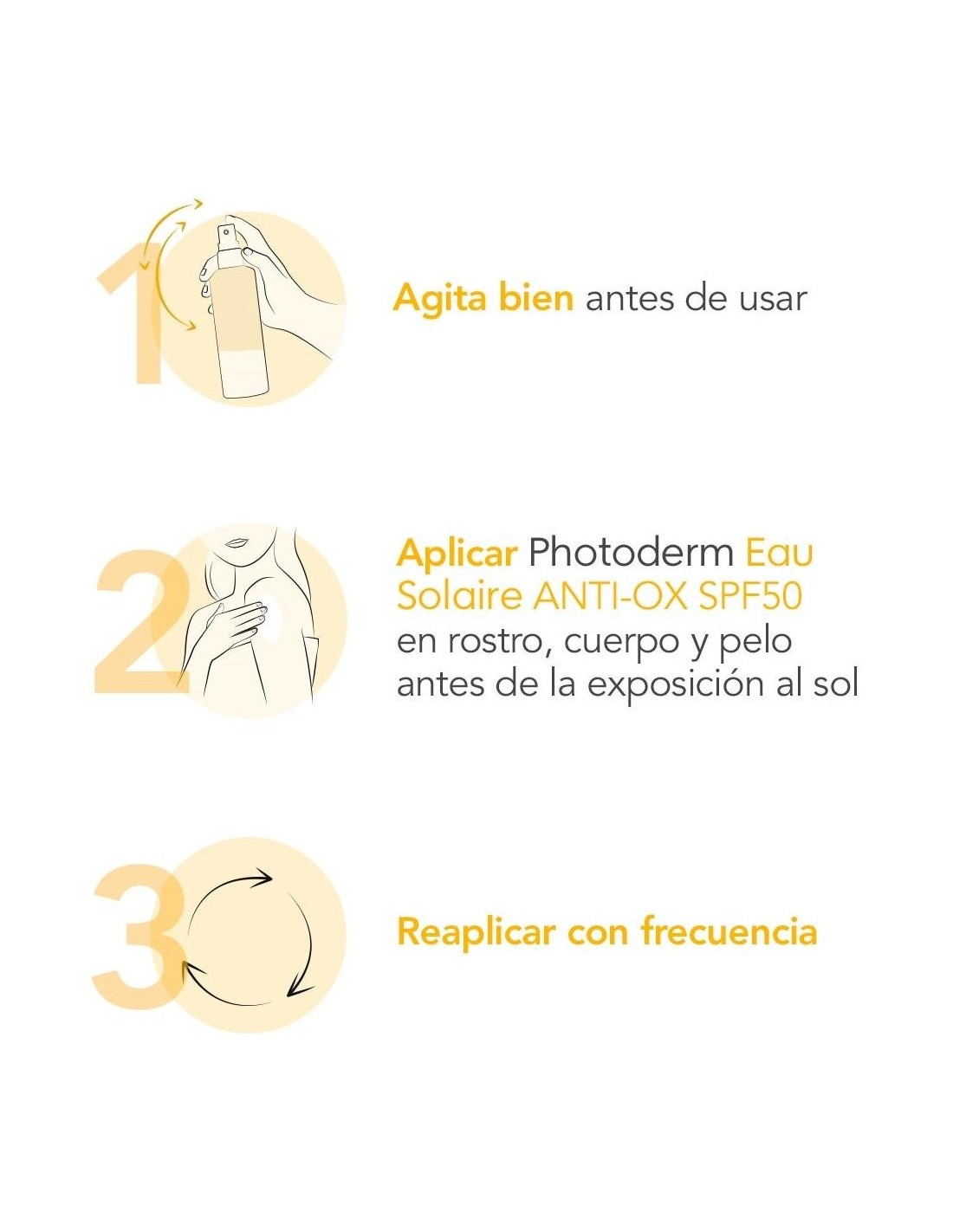 1

Agita bien antes de usar

2

Aplicar Photoderm Eau Solaire ANTI-OX SPF50 en rostro, cuerpo y pelo antes de la exposición al sol

3

Reaplicar con frecuencia